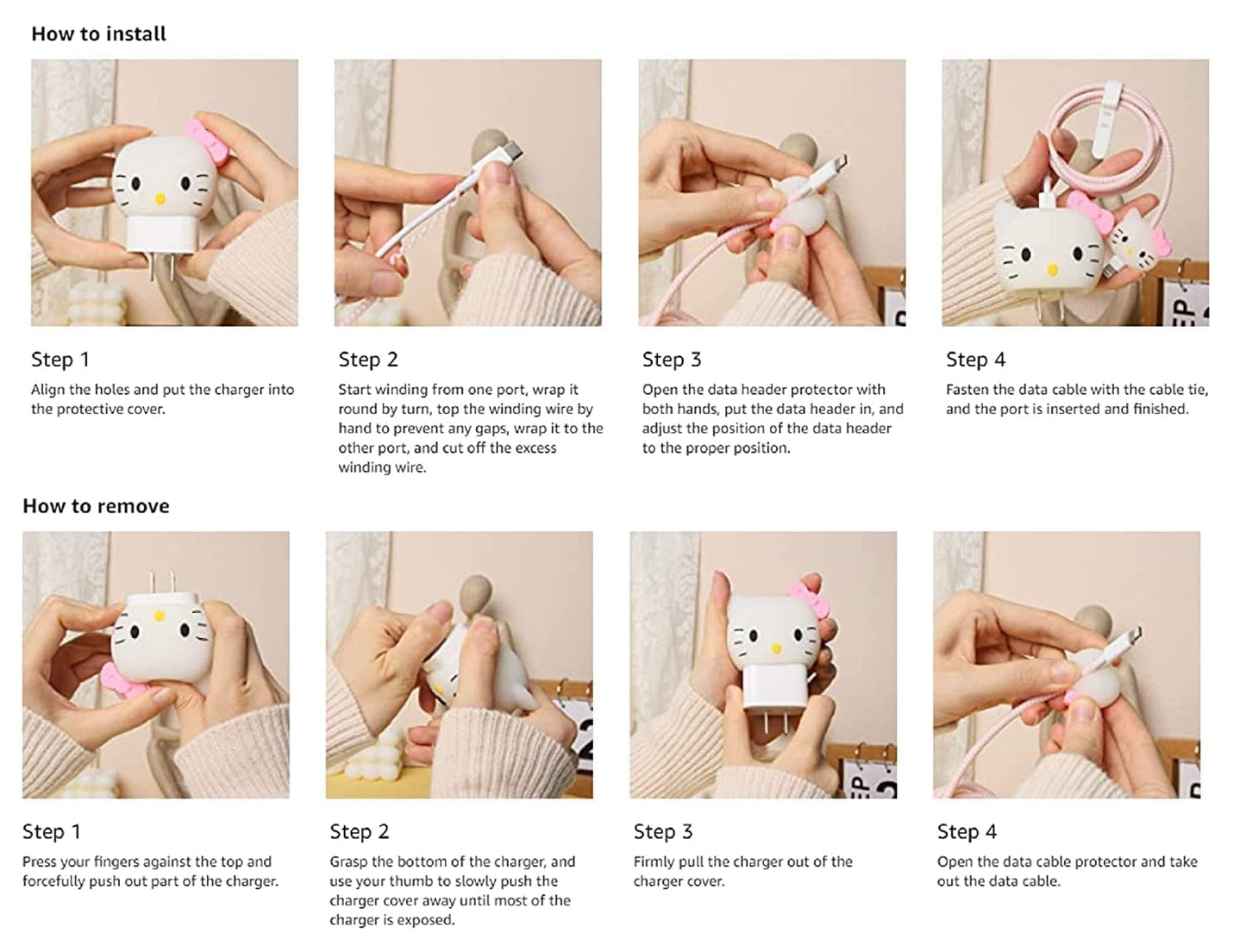 How to install

Step 1
Align the holes and put the charger into the protective cover.

Step 2
Start winding from one port, wrap it round by turn, top the winding wire by hand to prevent any gaps, wrap it to the other port, and cut off the excess winding wire.

Step 3
Open the data header protector with both hands, put the data header in, and adjust the position of the data header to the proper position.

Step 4
Fasten the data cable with the cable tie, and the port is inserted and finished.

How to remove

Step 1
Press your fingers against the top and forcefully push out part of the charger.

Step 2
Grasp the bottom of the charger, and use your thumb to slowly push the charger cover away until most of the charger is exposed.

Step 3
Firmly pull the charger out of the charger cover.

Step 4
Open the data cable protector and take out the data cable.